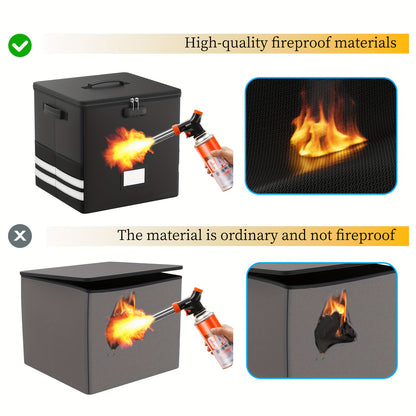 High-quality fireproof materials

The material is ordinary and not fireproof